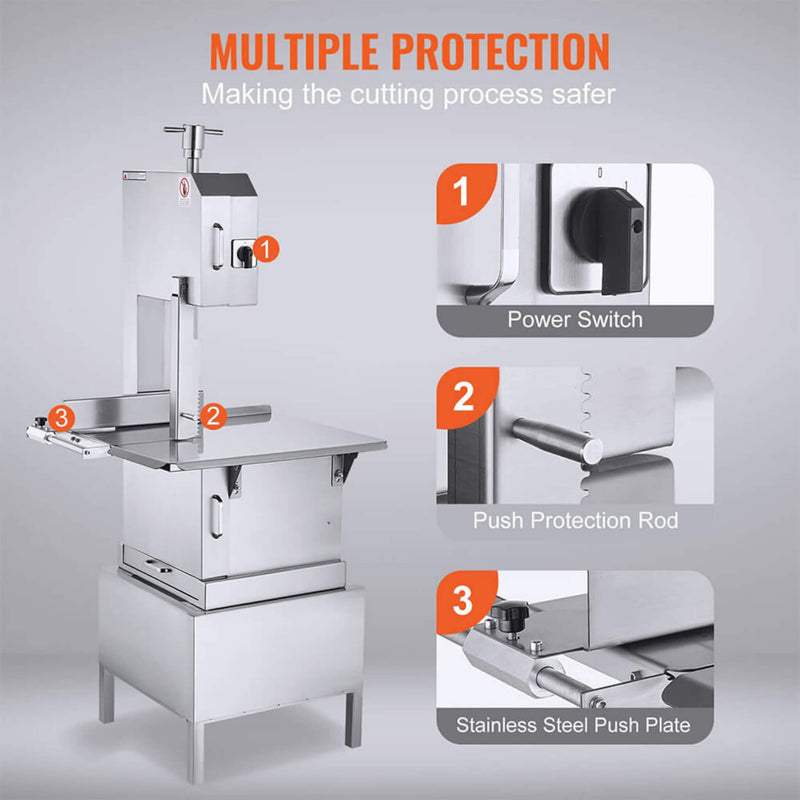 MULTIPLE PROTECTION
Making the cutting process safer

1

3

2

1

0

1

Power Switch

2

Push Protection Rod

3

Stainless Steel Push Plate