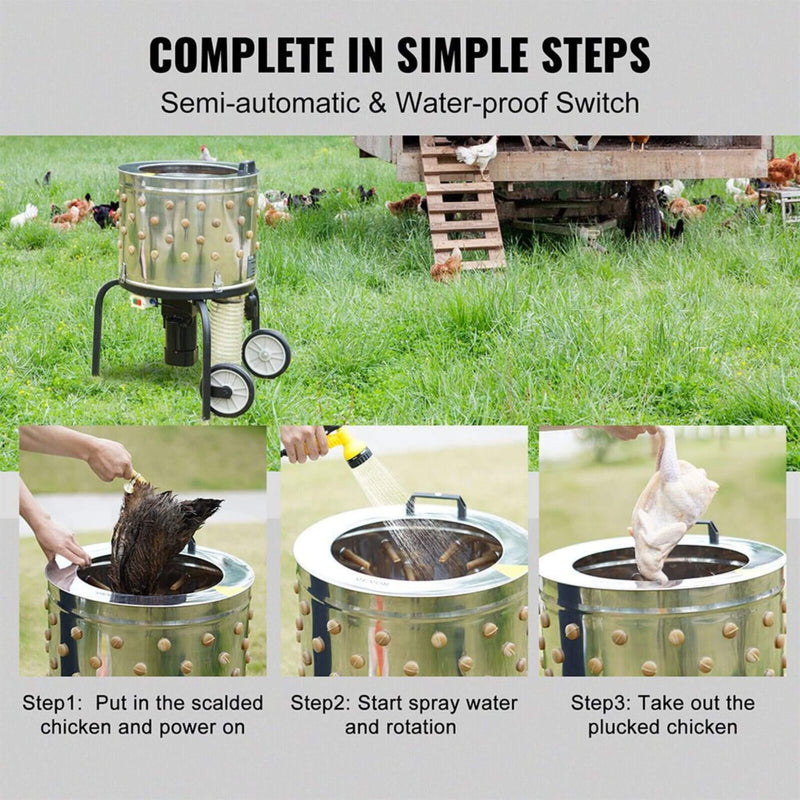 COMPLETE IN SIMPLE STEPS
Semi-automatic & Water-proof Switch

Step1: Put in the scalded chicken and power on

Step2: Start spray water and rotation

Step3: Take out the plucked chicken