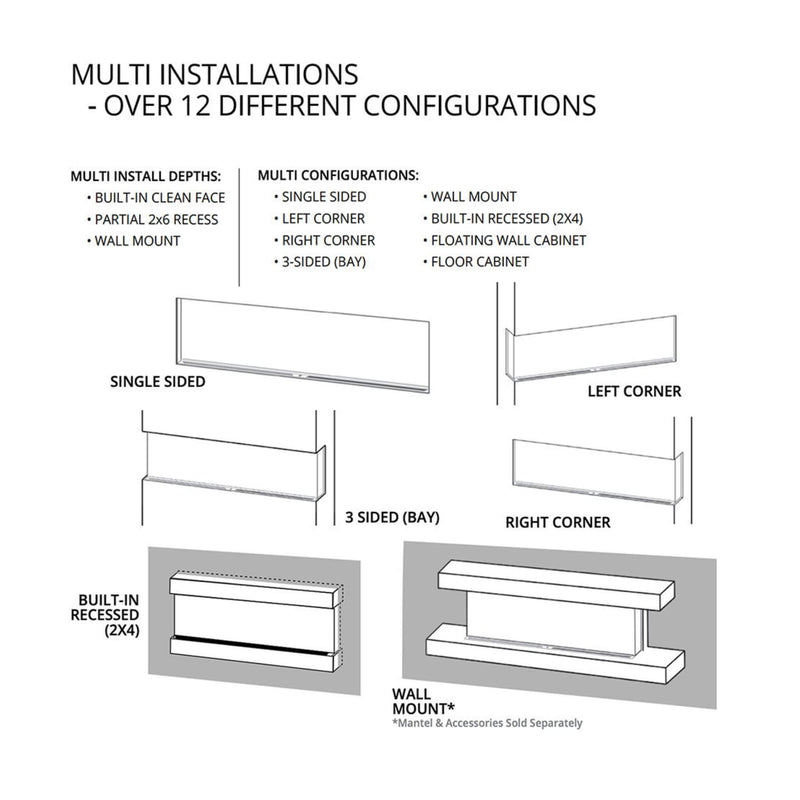 MULTI INSTALLATIONS
- OVER 12 DIFFERENT CONFIGURATIONS

MULTI INSTALL DEPTHS:
• BUILT-IN CLEAN FACE
• PARTIAL 2x6 RECESS
• WALL MOUNT

MULTI CONFIGURATIONS:
• SINGLE SIDED
• LEFT CORNER
• RIGHT CORNER
• 3-SIDED (BAY)
• WALL MOUNT
• BUILT-IN RECESSED (2X4)
• FLOATING WALL CABINET
• FLOOR CABINET

SINGLE SIDED

LEFT CORNER

3 SIDED (BAY)

RIGHT CORNER

BUILT-IN RECESSED (2X4)

WALL MOUNT*
*Mantel & Accessories Sold Separately