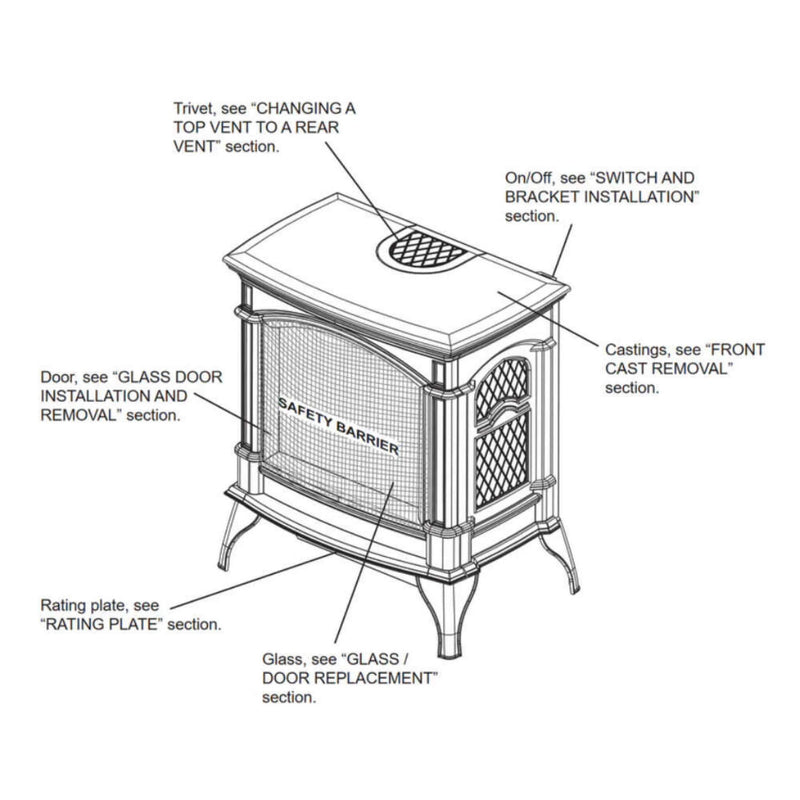 Trivet, see “CHANGING A TOP VENT TO A REAR VENT” section.

On/Off, see “SWITCH AND BRACKET INSTALLATION” section.

Castings, see “FRONT CAST REMOVAL” section.

Door, see “GLASS DOOR INSTALLATION AND REMOVAL” section.

SAFETY BARRIER

Rating plate, see “RATING PLATE” section.

Glass, see “GLASS / DOOR REPLACEMENT” section.