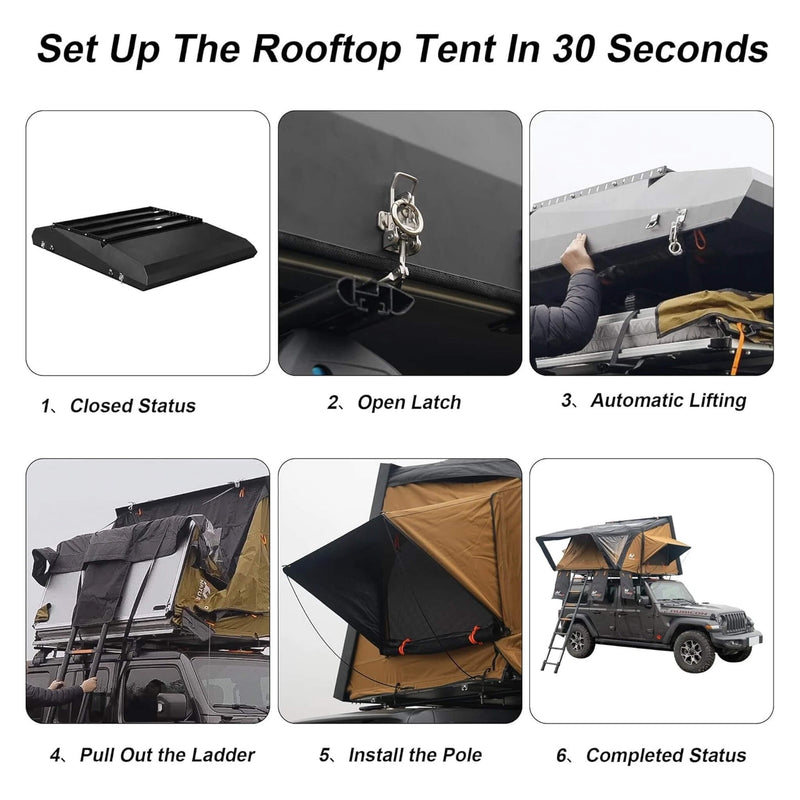 Set Up The Rooftop Tent In 30 Seconds

1、Closed Status

2、Open Latch

3、Automatic Lifting

4、Pull Out the Ladder

5、Install the Pole

6、Completed Status