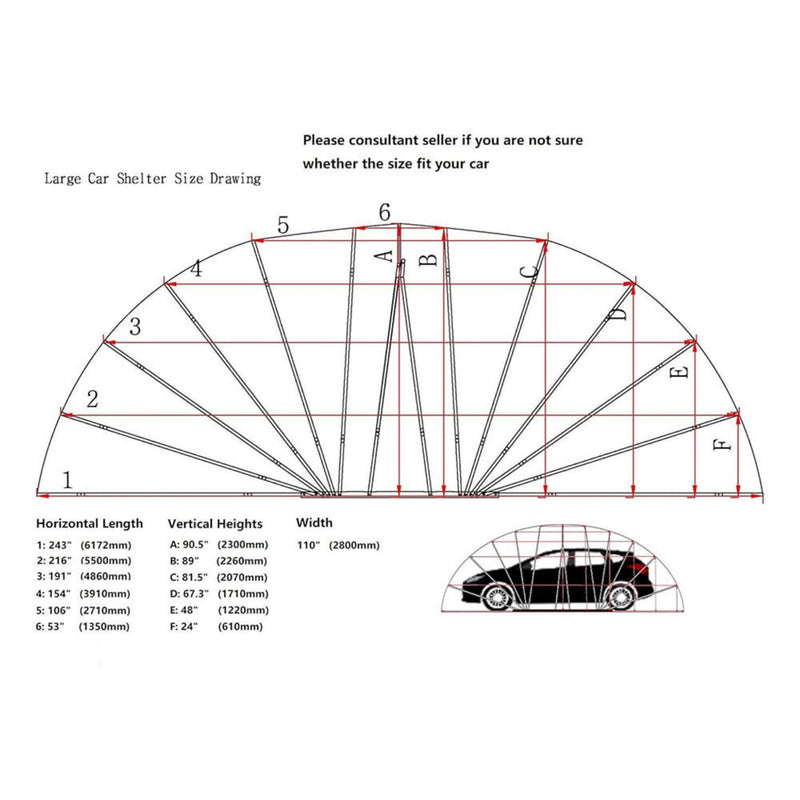 Please consultant seller if you are not sure whether the size fit your car

Large Car Shelter Size Drawing

6
5
4
3
2
1
A
B
C
D
E
F

Horizontal Length
1: 243" (6172mm)
2: 216" (5500mm)
3: 191" (4860mm)
4: 154" (3910mm)
5: 106" (2710mm)
6: 53" (1350mm)

Vertical Heights
A: 90.5" (2300mm)
B: 89" (2260mm)
C: 81.5" (2070mm)
D: 67.3" (1710mm)
E: 48" (1220mm)
F: 24" (610mm)

Width
110" (2800mm)