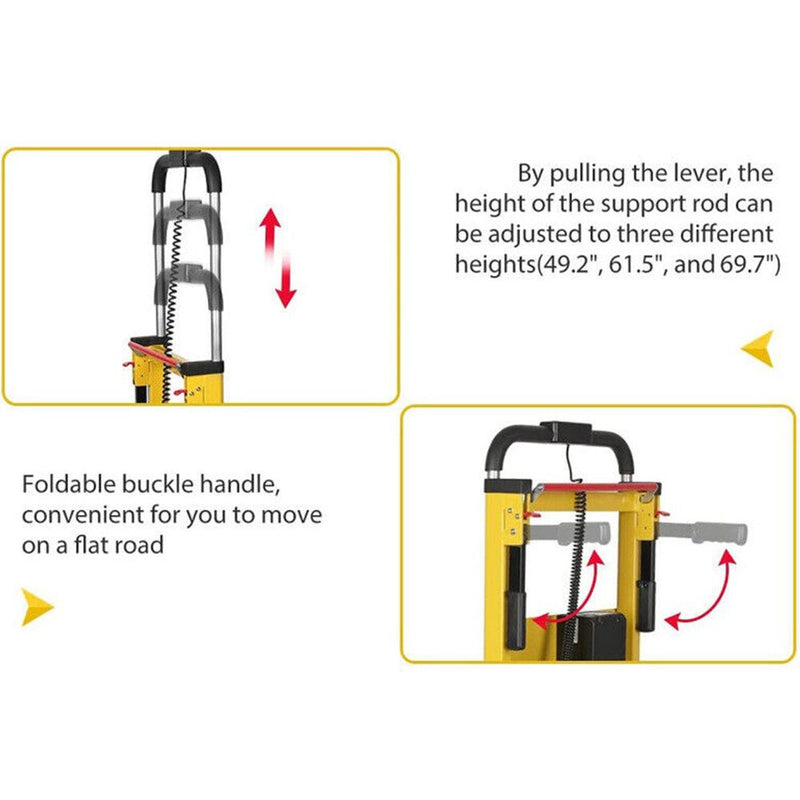 By pulling the lever, the height of the support rod can be adjusted to three different heights(49.2", 61.5", and 69.7")

Foldable buckle handle, convenient for you to move on a flat road