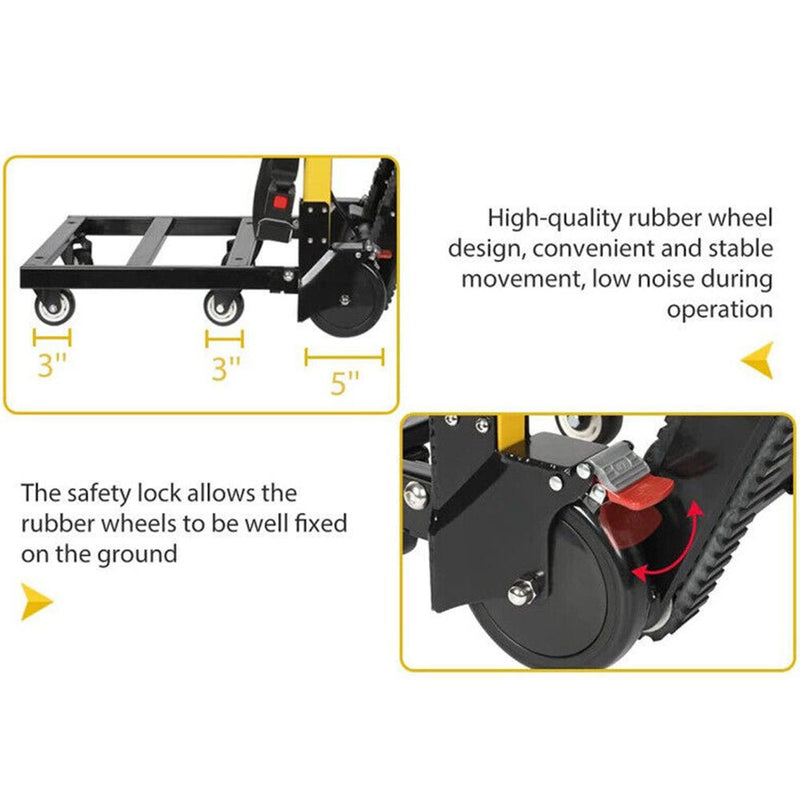 3"

3"

5"

High-quality rubber wheel design, convenient and stable movement, low noise during operation

The safety lock allows the rubber wheels to be well fixed on the ground