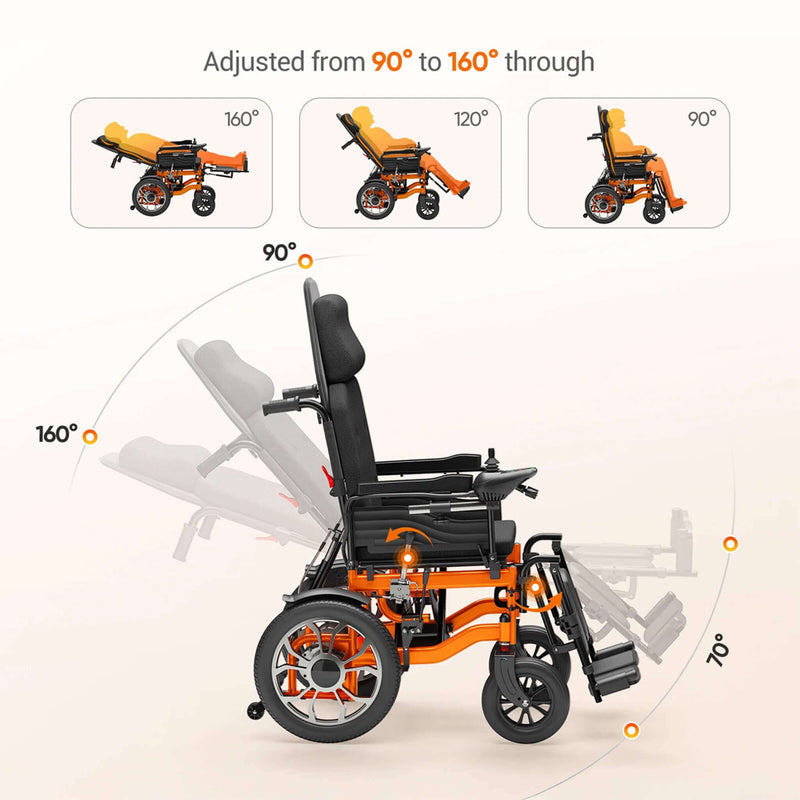 Adjusted from 90° to 160° through

160°

120°

90°

90°

160°

70°