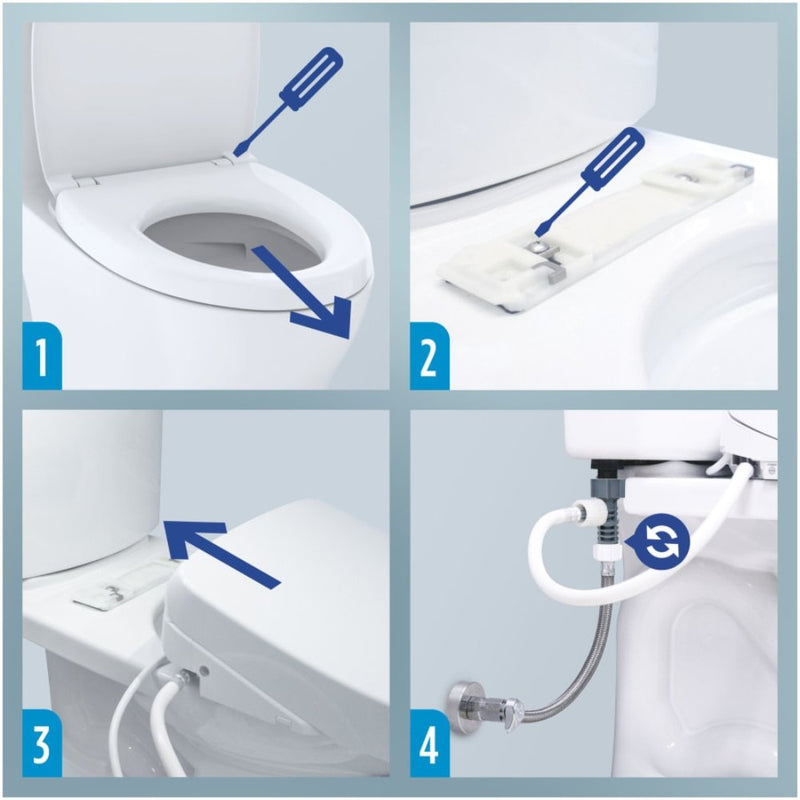 1

2

3

4