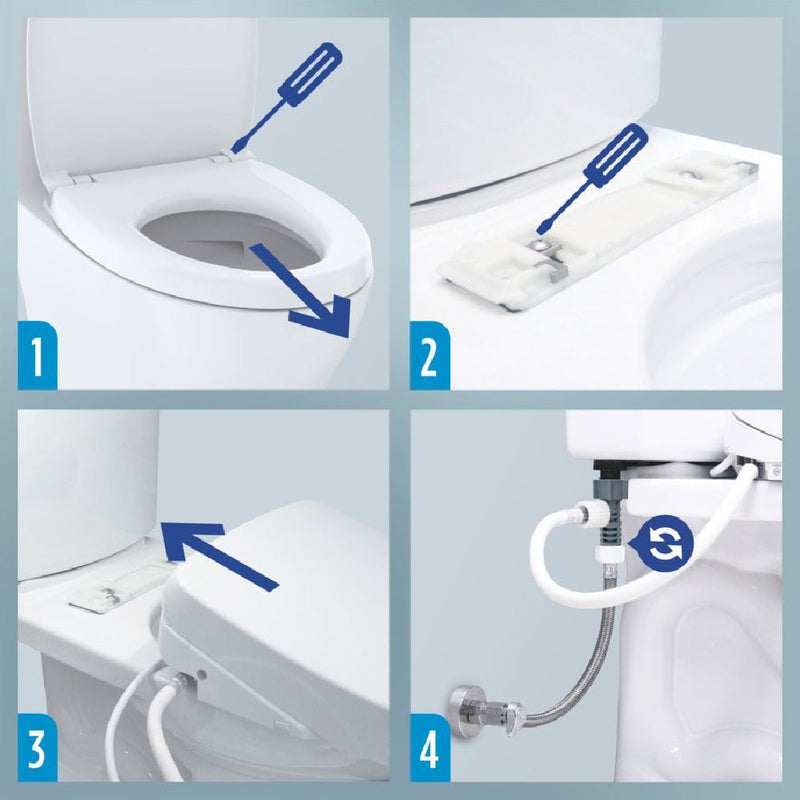 1

2

3

4