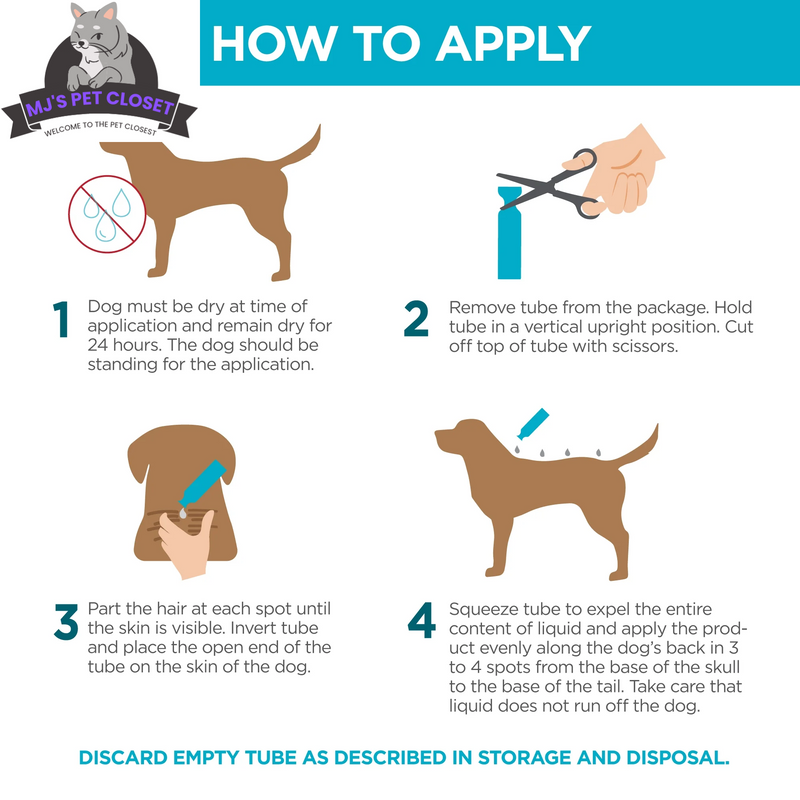 MJ'S PET CLOSET
WELCOME TO THE PET CLOSEST

HOW TO APPLY

1 Dog must be dry at time of application and remain dry for 24 hours. The dog should be standing for the application.

2 Remove tube from the package. Hold tube in a vertical upright position. Cut off top of tube with scissors.

3 Part the hair at each spot until the skin is visible. Invert tube and place the open end of the tube on the skin of the dog.

4 Squeeze tube to expel the entire content of liquid and apply the product evenly along the dog's back in 3 to 4 spots from the base of the skull to the base of the tail. Take care that liquid does not run off the dog.

DISCARD EMPTY TUBE AS DESCRIBED IN STORAGE AND DISPOSAL.